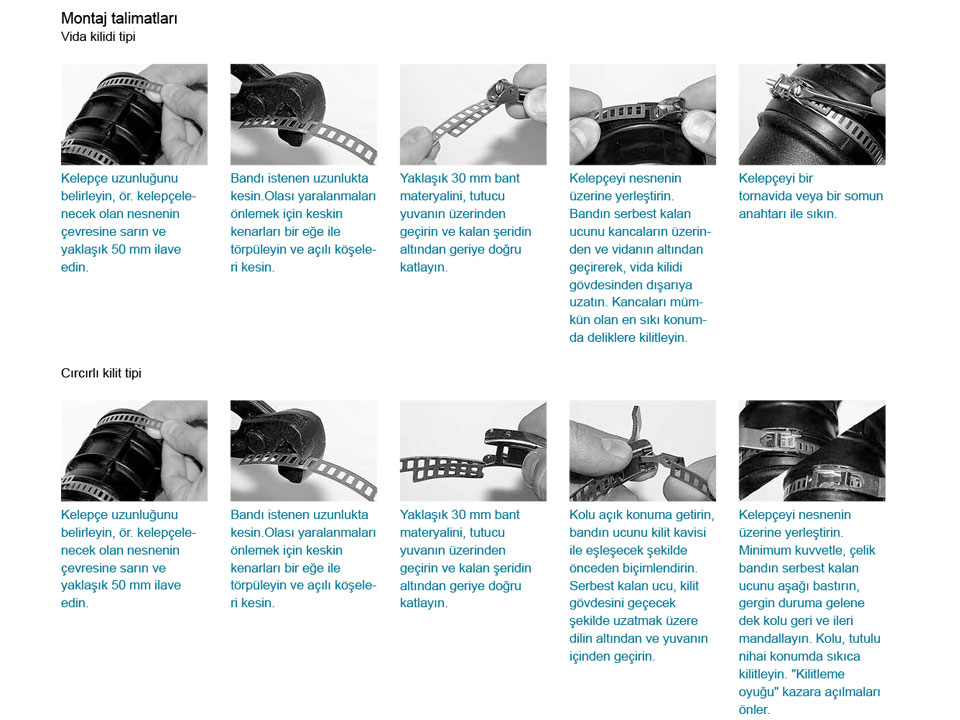 Montaj talimatları
Vida kilidi tipi

Kelepçe uzunluğunu belirleyin, ör. kelepçelenecek olan nesnenin çevresine sarın ve yaklaşık 50 mm ilave edin.

Bandı istenen uzunlukta kesin.Olası yaralanmaları önlemek için keskin kenarları bir eğe ile törpüleyin ve açılı köşeleri kesin.

Yaklaşık 30 mm bant materyalini, tutucu yuvanın üzerinden geçirin ve kalan şeridin altından geriye doğru katlayın.

Kelepçeyi nesnenin üzerine yerleştirin. Bandın serbest kalan ucunu kancaların üzerinden ve vidanın altından geçirerek, vida kilidi gövdesinden dışarıya uzatın. Kancaları mümkün olan en sıkı konumda deliklere kilitleyin.

Kelepçeyi bir tornavida veya bir somun anahtarı ile sıkın.

Cırcırlı kilit tipi

Kelepçe uzunluğunu belirleyin, ör. kelepçelenecek olan nesnenin çevresine sarın ve yaklaşık 50 mm ilave edin.

Bandı istenen uzunlukta kesin.Olası yaralanmaları önlemek için keskin kenarları bir eğe ile törpüleyin ve açılı köşeleri kesin.

Yaklaşık 30 mm bant materyalini, tutucu yuvanın üzerinden geçirin ve kalan şeridin altından geriye doğru katlayın.

Kolu açık konuma getirin, bandın ucunu kilit kavisi ile eşleşecek şekilde önceden biçimlendirin. Serbest kalan ucu, kilit gövdesini geçecek şekilde uzatmak üzere dilin altından ve yuvanın içinden geçirin.

Kelepçeyi nesnenin üzerine yerleştirin. Minimum kuvvetle, çelik bandın serbest kalan ucunu aşağı bastırın, gergin duruma gelene dek kolu geri ve ileri mandallayın. Kolu, tutulu nihai konumda sıkıca kilitleyin. "Kilitleme oyuğu" kazara açılmaları önler.